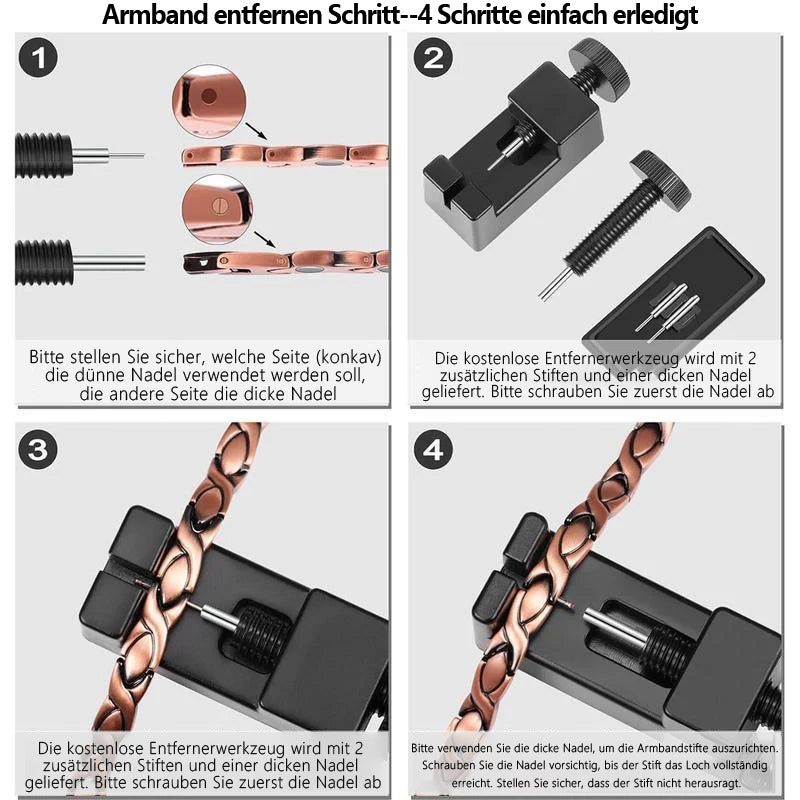 Armband entfernen Schritt--4 Schritte einfach erledigt

1

Bitte stellen Sie sicher, welche Seite (konkav) die dünne Nadel verwendet werden soll, die andere Seite die dicke Nadel

2

Die kostenlose Entfernerwerkzeug wird mit 2 zusätzlichen Stiften und einer dicken Nadel geliefert. Bitte schrauben Sie zuerst die Nadel ab

3

Die kostenlose Entfernerwerkzeug wird mit 2 zusätzlichen Stiften und einer dicken Nadel geliefert. Bitte schrauben Sie zuerst die Nadel ab

4

Bitte verwenden Sie die dicke Nadel, um die Armbandstifte auszurichten. Schrauben Sie die Nadel vorsichtig, bis der Stift das Loch vollständig erreicht. Stellen Sie sicher, dass der Stift nicht herausragt.