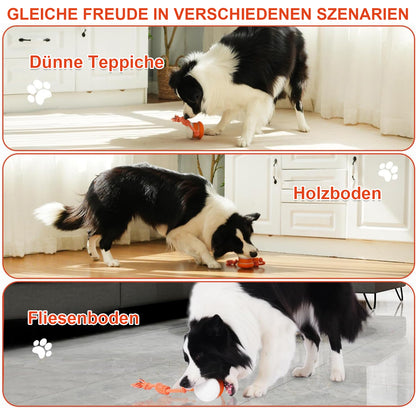 GLEICHE FREUDE IN VERSCHIEDENEN SZENARIEN

Dünne Teppiche

Holzboden

Fliesenboden